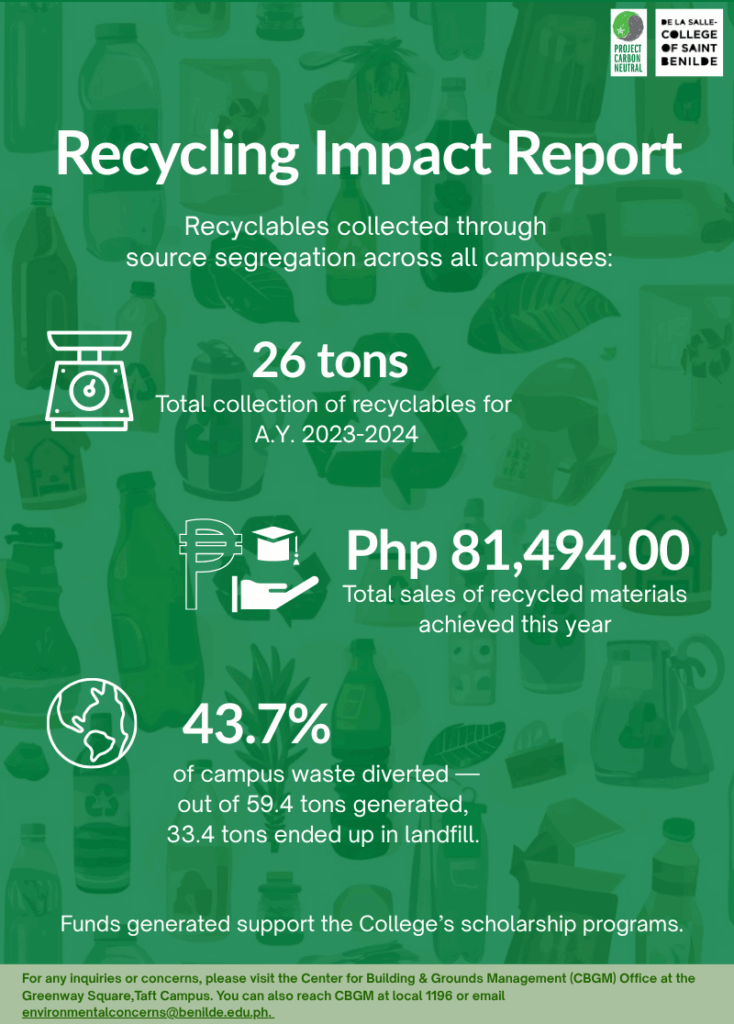 PROJECT CARBON NEUTRAL

DE LA SALLE-COLLEGE OF SAINT BENILDE

Recycling Impact Report

Recyclables collected through source segregation across all campuses:

26 tons
Total collection of recyclables for A.Y. 2023-2024

Php 81,494.00
Total sales of recycled materials achieved this year

43.7%
of campus waste diverted — out of 59.4 tons generated, 33.4 tons ended up in landfill.

Funds generated support the College's scholarship programs.

For any inquiries or concerns, please visit the Center for Building & Grounds Management (CBGM) Office at the Greenway Square,Taft Campus. You can also reach CBGM at local 1196 or email environmentalconcerns@benilde.edu.ph.